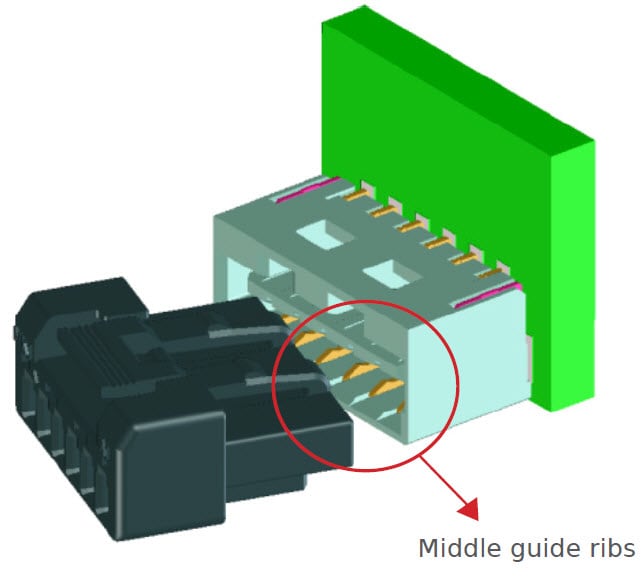 Middle guide ribs