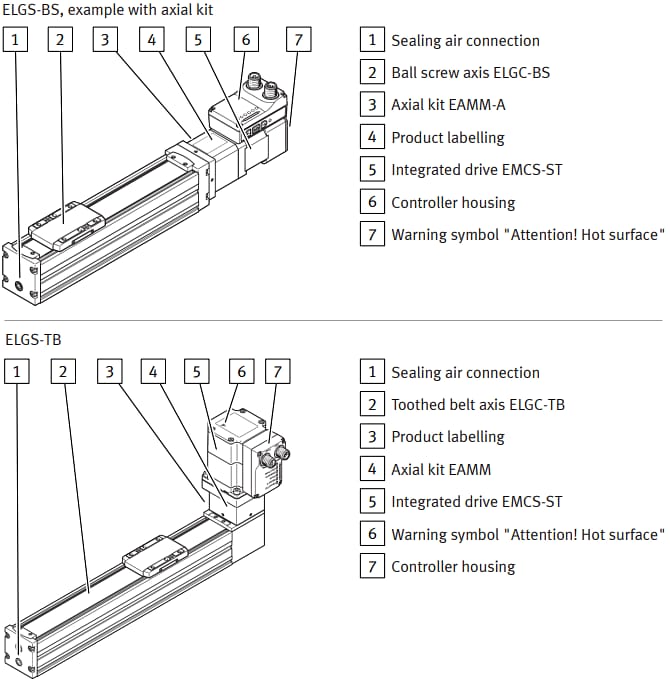 ELGS-BS, example with axial kit

1 2 3 4 5 6 7

1 Sealing air connection
2 Ball screw axis ELGC-BS
3 Axial kit EAMM-A
4 Product labelling
5 Integrated drive EMCS-ST
6 Controller housing
7 Warning symbol "Attention! Hot surface"

ELGS-TB

1 2 3 4 5 6 7

1 Sealing air connection
2 Toothed belt axis ELGC-TB
3 Product labelling
4 Axial kit EAMM
5 Integrated drive EMCS-ST
6 Warning symbol "Attention! Hot surface"
7 Controller housing