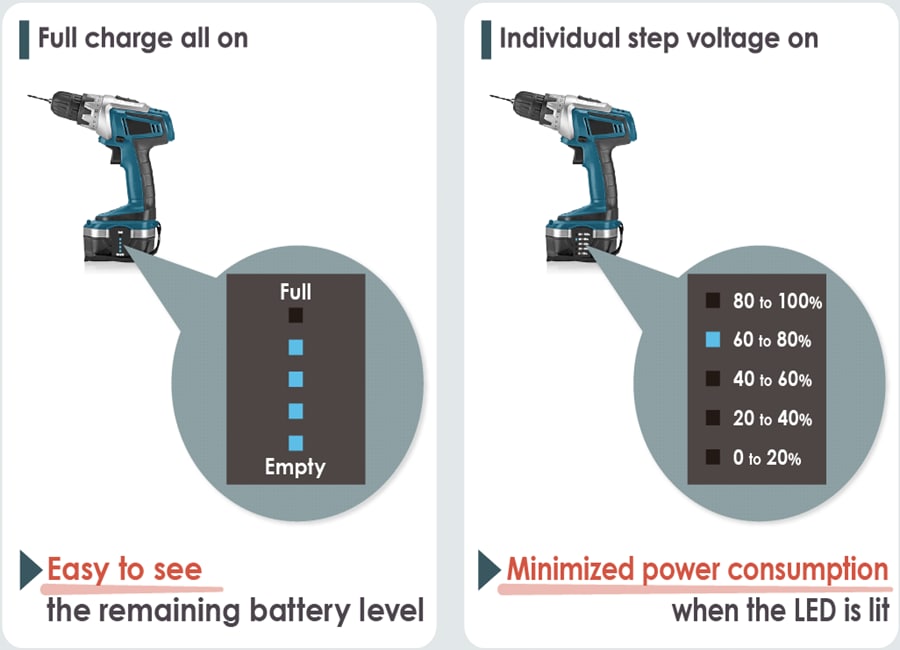 Full charge all on

Full

Empty

Easy to see
the remaining battery level

Individual step voltage on

80 to 100%
60 to 80%
40 to 60%
20 to 40%
0 to 20%

Minimized power consumption
when the LED is lit