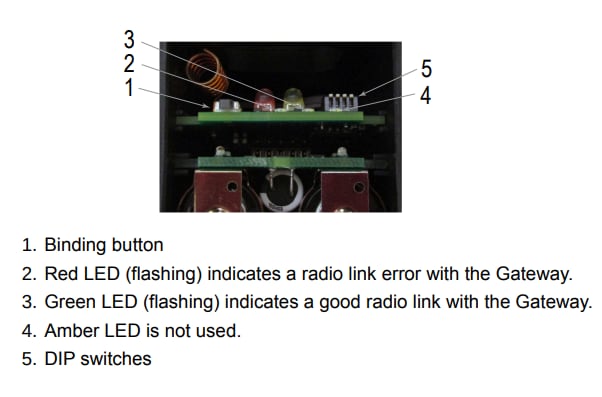 3
2
1
5
4

1. Binding button
2. Red LED (flashing) indicates a radio link error with the Gateway.
3. Green LED (flashing) indicates a good radio link with the Gateway.
4. Amber LED is not used.
5. DIP switches