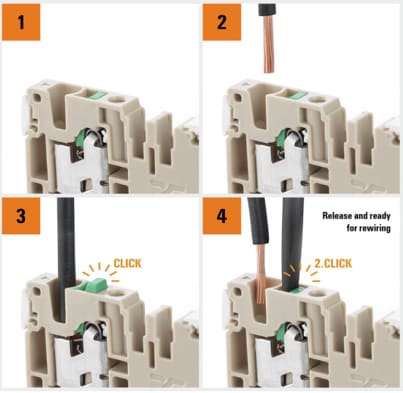 1

2

3

CLICK

4

Release and ready for rewiring

2.CLICK