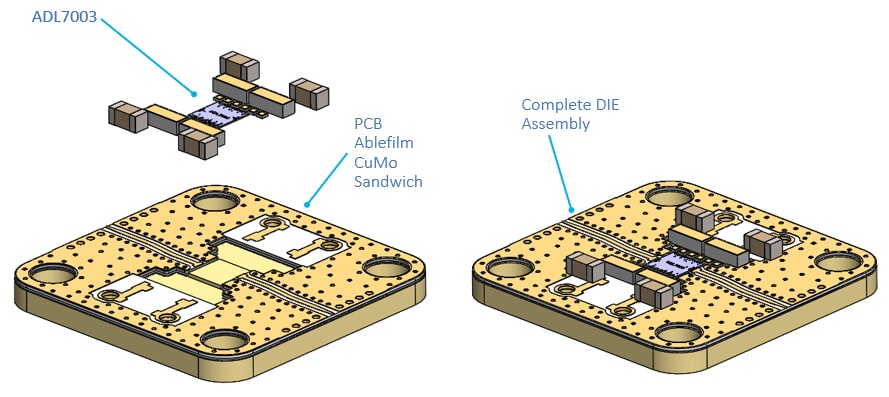 ADL7003

PCB
Ablefilm
CuMo
Sandwich

Complete DIE
Assembly