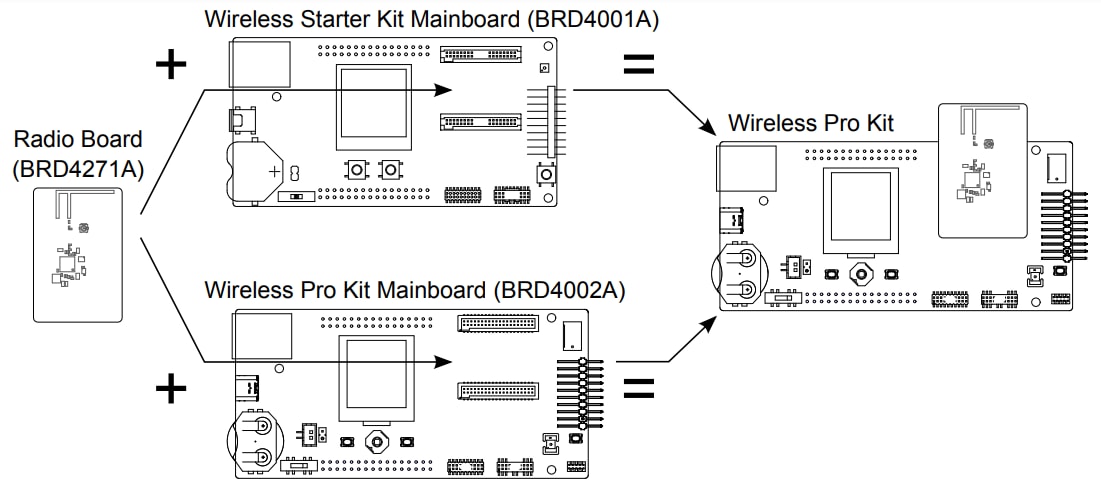 Wireless Starter Kit Mainboard (BRD4001A)

+

=

Radio Board (BRD4271A)

Wireless Pro Kit

Wireless Pro Kit Mainboard (BRD4002A)

+

=