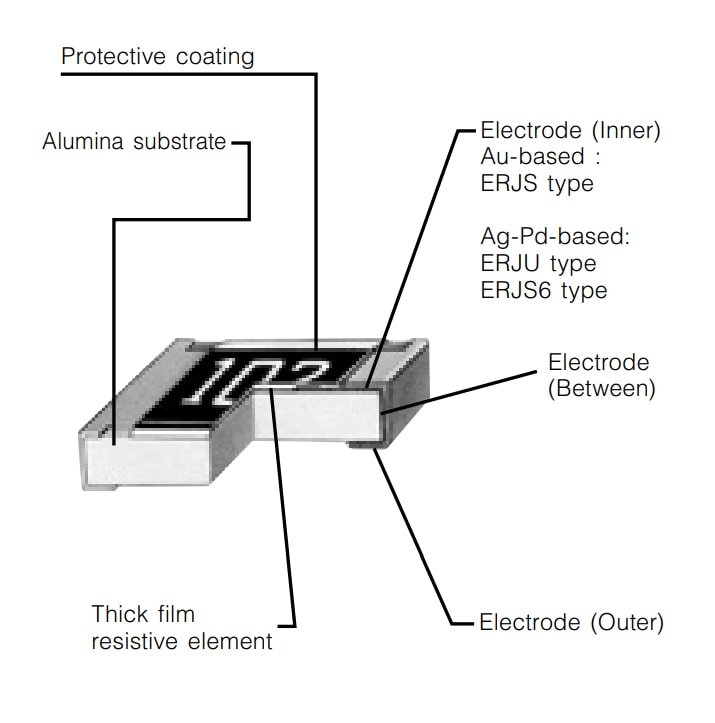 Protective coating

Alumina substrate

Electrode (Inner)
Au-based :
ERJS type

Ag-Pd-based:
ERJU type
ERJS6 type

102

Electrode
(Between)

Thick film
resistive element

Electrode (Outer)