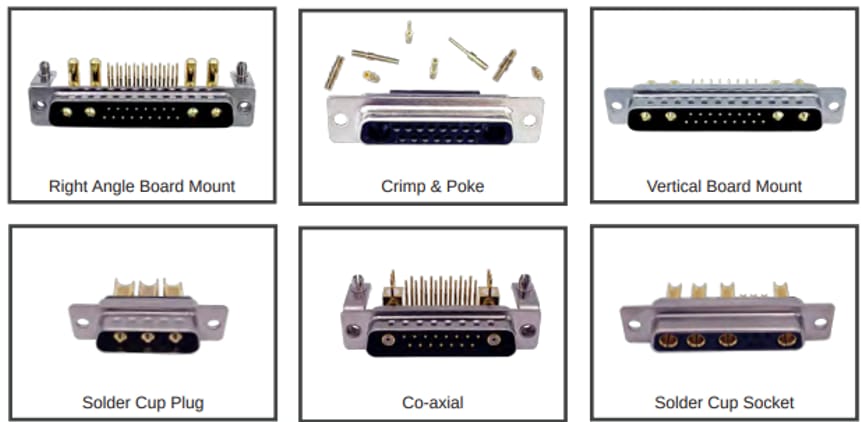 Right Angle Board Mount

Crimp & Poke

Vertical Board Mount

Solder Cup Plug

Co-axial

Solder Cup Socket